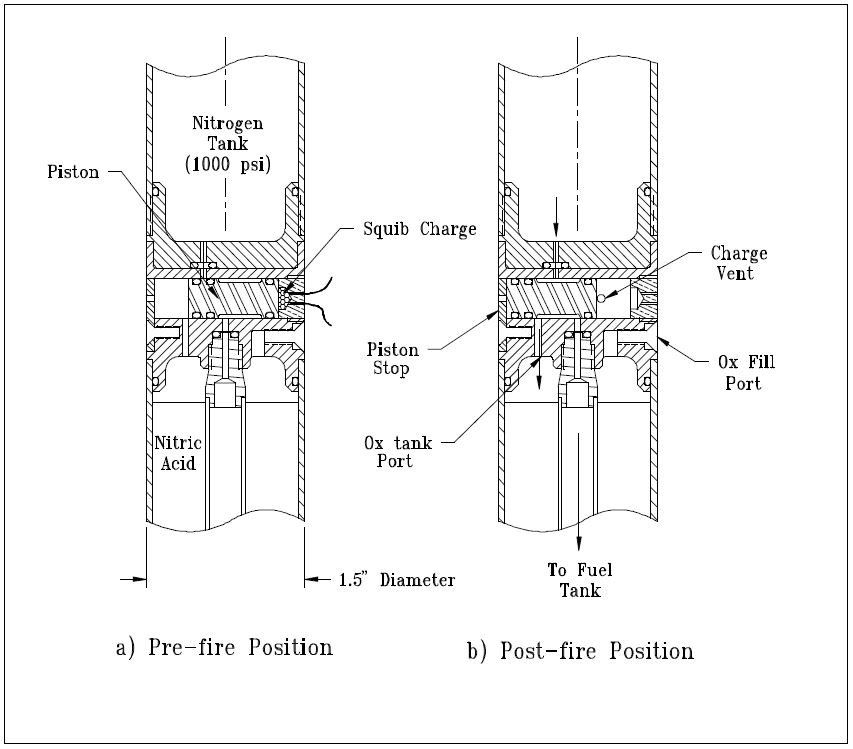 Nitrogen Tank (1000 psi)

Piston

Squib Charge

Nitric Acid

1.5" Diameter

a) Pre-fire Position

Charge Vent

Piston Stop

Ox Fill Port

Ox tank Port

To Fuel Tank

b) Post-fire Position